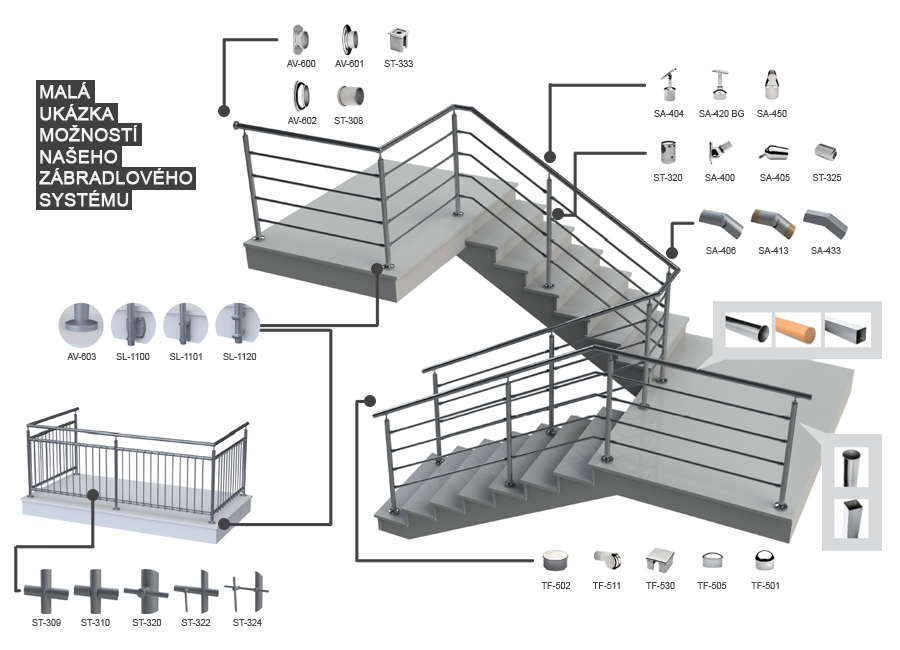 MALÁ UKÁZKA MOŽNOSTÍ NAŠEHO ZÁBRADLOVÉHO SYSTÉMU

AV-600 AV-601 ST-333
AV-602 ST-308

SA-404 SA-420 BG SA-450
ST-320 SA-400 SA-405 ST-325
SA-406 SA-413 SA-433

AV-603 SL-1100 SL-1101 SL-1120

TF-502 TF-511 TF-530 TF-505 TF-501

ST-309 ST-310 ST-320 ST-322 ST-324